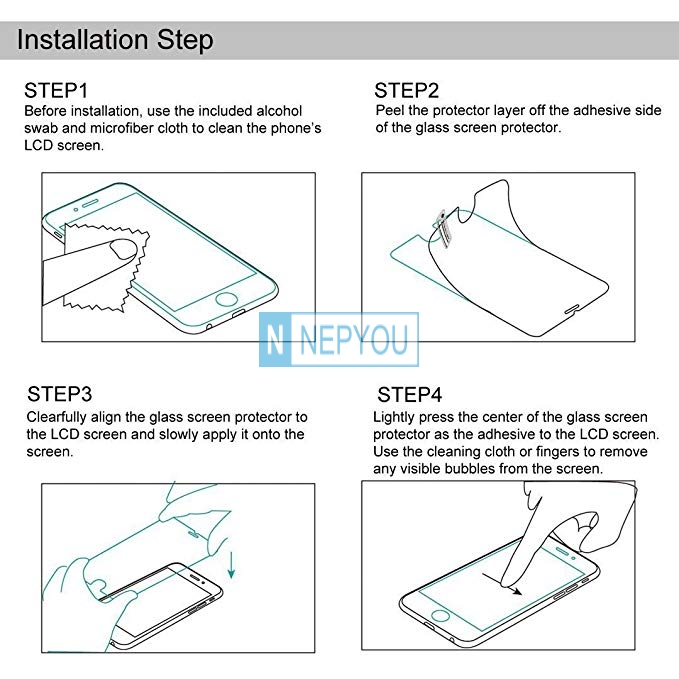 Installation Step

STEP1
Before installation, use the included alcohol swab and microfiber cloth to clean the phone's LCD screen.

STEP2
Peel the protector layer off the adhesive side of the glass screen protector.

N NEPYOU

STEP3
Clearfully align the glass screen protector to the LCD screen and slowly apply it onto the screen.

STEP4
Lightly press the center of the glass screen protector as the adhesive to the LCD screen. Use the cleaning cloth or fingers to remove any visible bubbles from the screen.